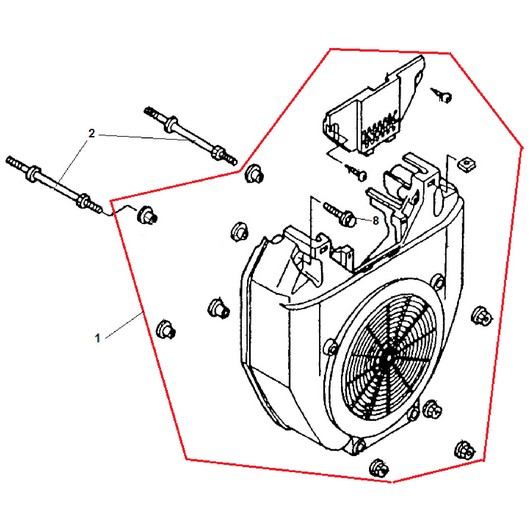 2

8

1